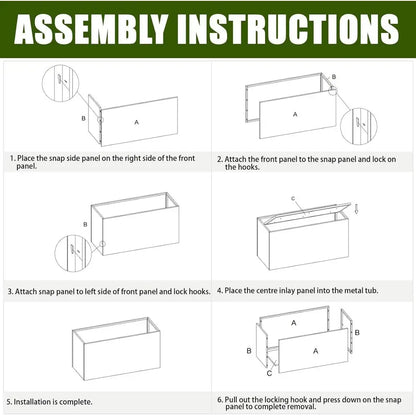 ASSEMBLY INSTRUCTIONS

B

A

1. Place the snap side panel on the right side of the front panel.

B

A

2. Attach the front panel to the snap panel and lock on the hooks.

B

3. Attach snap panel to left side of front panel and lock hooks.

C

4. Place the centre inlay panel into the metal tub.

5. Installation is complete.

A

B

B

A

C

6. Pull out the locking hook and press down on the snap panel to complete removal.