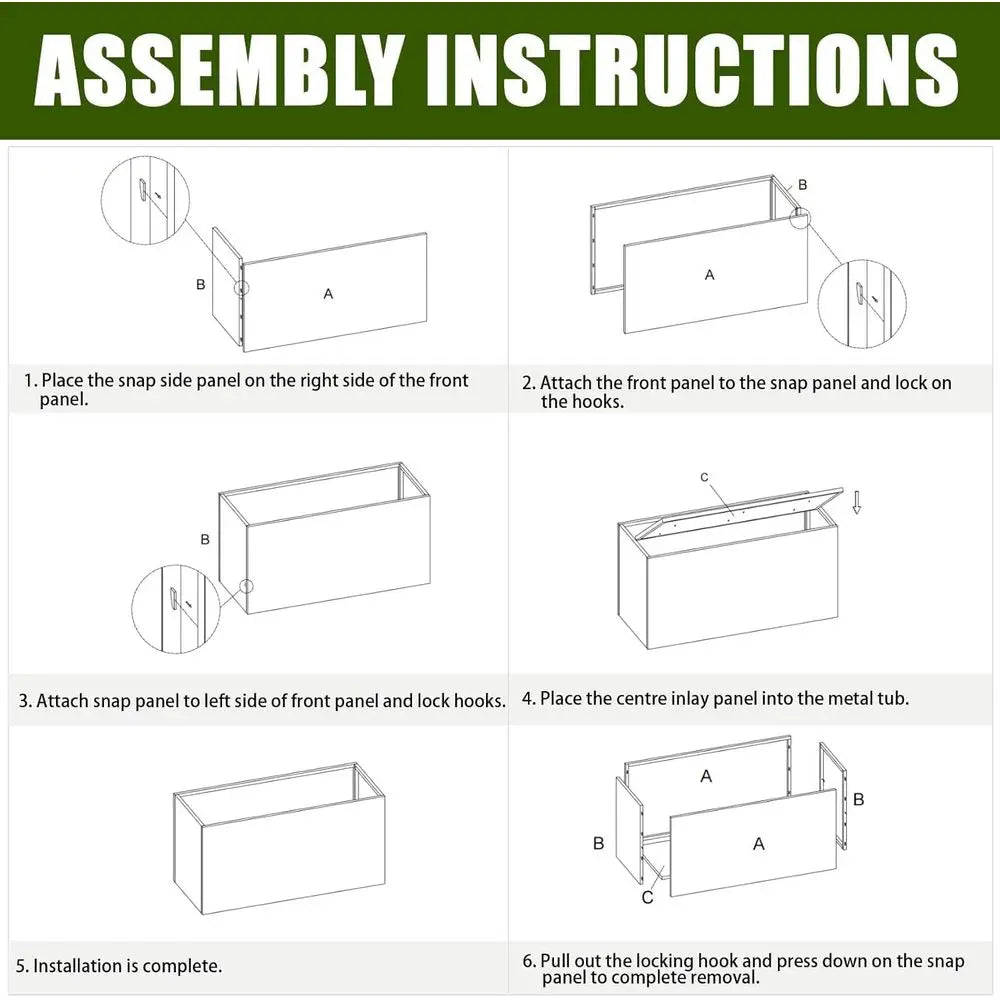 ASSEMBLY INSTRUCTIONS

B

A

1. Place the snap side panel on the right side of the front panel.

B

A

2. Attach the front panel to the snap panel and lock on the hooks.

B

3. Attach snap panel to left side of front panel and lock hooks.

C

4. Place the centre inlay panel into the metal tub.

5. Installation is complete.

A

B

B

A

C

6. Pull out the locking hook and press down on the snap panel to complete removal.