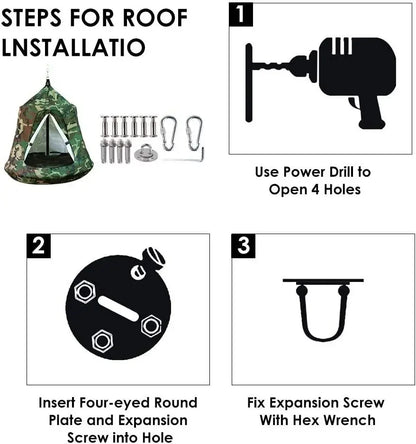 STEPS FOR ROOF LNSTALLATIO

1

Use Power Drill to Open 4 Holes

2

Insert Four-eyed Round Plate and Expansion Screw into Hole

3

Fix Expansion Screw With Hex Wrench