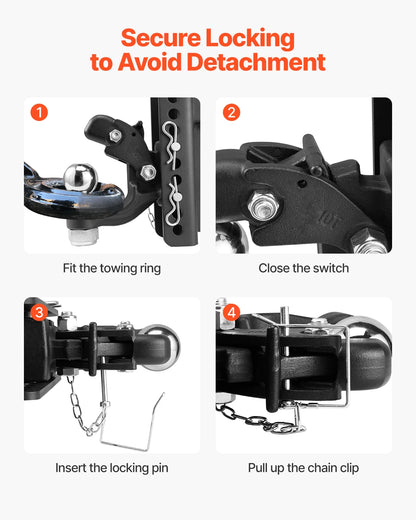 Secure Locking
to Avoid Detachment

1

Fit the towing ring

2

10T

Close the switch

3

Insert the locking pin

4

Pull up the chain clip